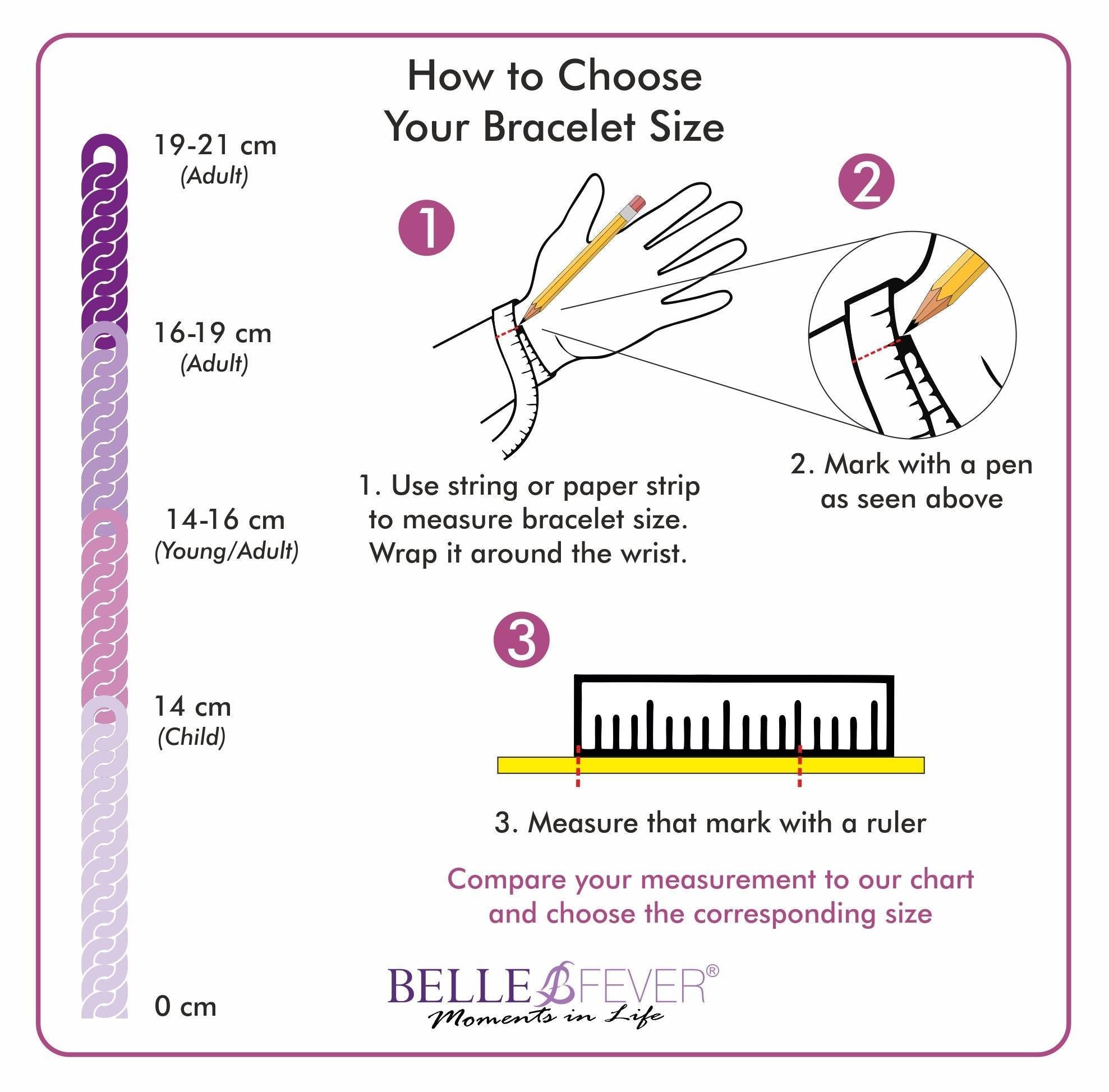 How to Choose
Your Bracelet Size

19-21 cm
(Adult)

16-19 cm
(Adult)

14-16 cm
(Young/Adult)

14 cm
(Child)

0 cm

1

2

1. Use string or paper strip to measure bracelet size. Wrap it around the wrist.

2. Mark with a pen as seen above

3

3. Measure that mark with a ruler

Compare your measurement to our chart and choose the corresponding size

BELLE FEVER®
Moments in Life